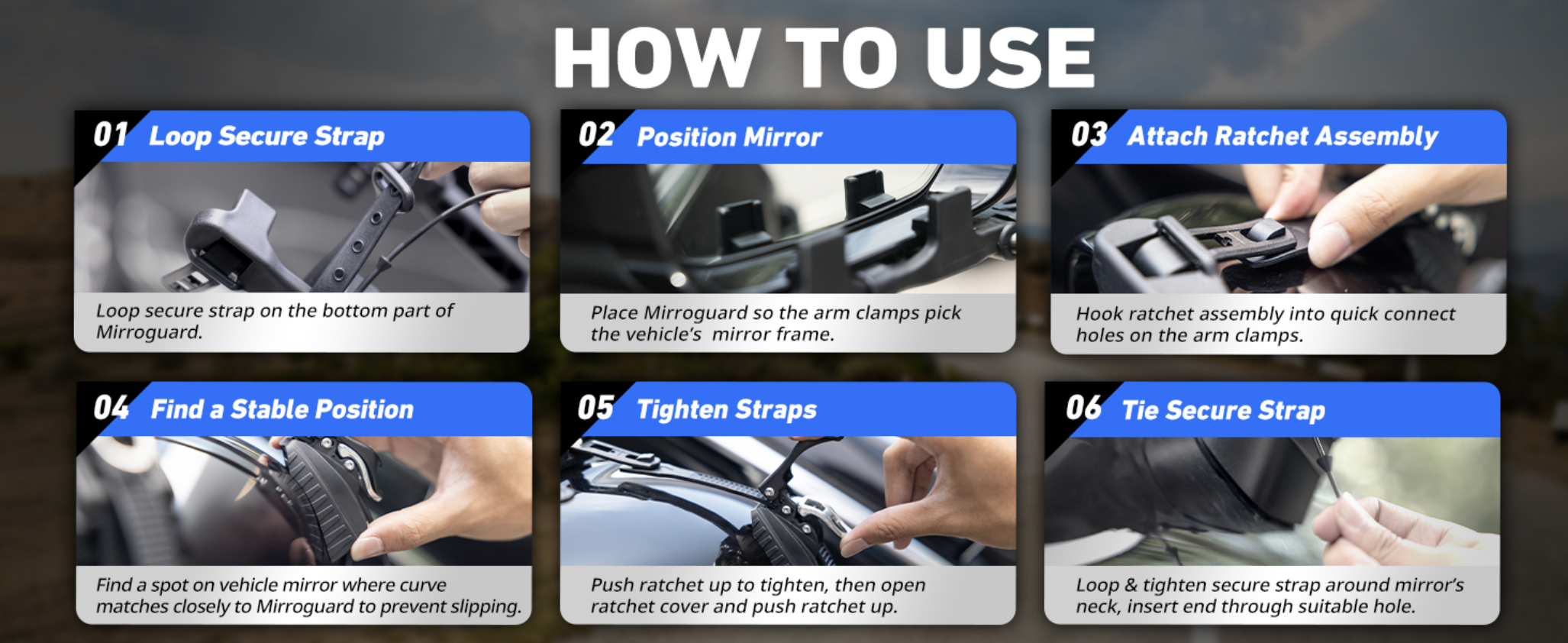 HOW TO USE

01 Loop Secure Strap

Loop secure strap on the bottom part of Mirroguard.

02 Position Mirror

Place Mirroguard so the arm clamps pick the vehicle's mirror frame.

03 Attach Ratchet Assembly

Hook ratchet assembly into quick connect holes on the arm clamps.

04 Find a Stable Position

Find a spot on vehicle mirror where curve matches closely to Mirroguard to prevent slipping.

05 Tighten Straps

Push ratchet up to tighten, then open ratchet cover and push ratchet up.

06 Tie Secure Strap

Loop & tighten secure strap around mirror's neck, insert end through suitable hole.