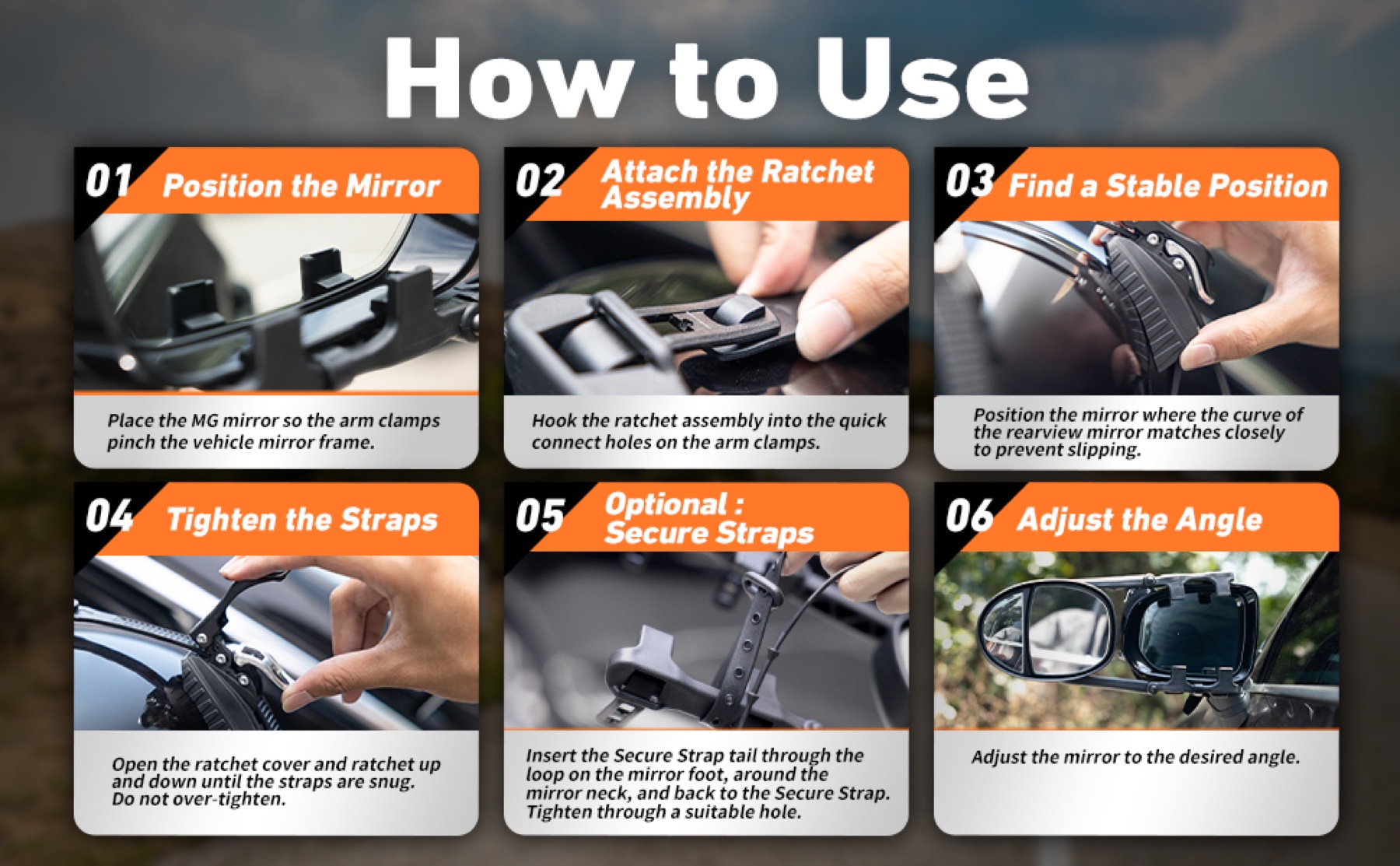 How to Use

01 Position the Mirror

Place the MG mirror so the arm clamps pinch the vehicle mirror frame.

02 Attach the Ratchet Assembly

Hook the ratchet assembly into the quick connect holes on the arm clamps.

03 Find a Stable Position

Position the mirror where the curve of the rearview mirror matches closely to prevent slipping.

04 Tighten the Straps

Open the ratchet cover and ratchet up and down until the straps are snug. Do not over-tighten.

05 Optional : Secure Straps

Insert the Secure Strap tail through the loop on the mirror foot, around the mirror neck, and back to the Secure Strap. Tighten through a suitable hole.

06 Adjust the Angle

Adjust the mirror to the desired angle.